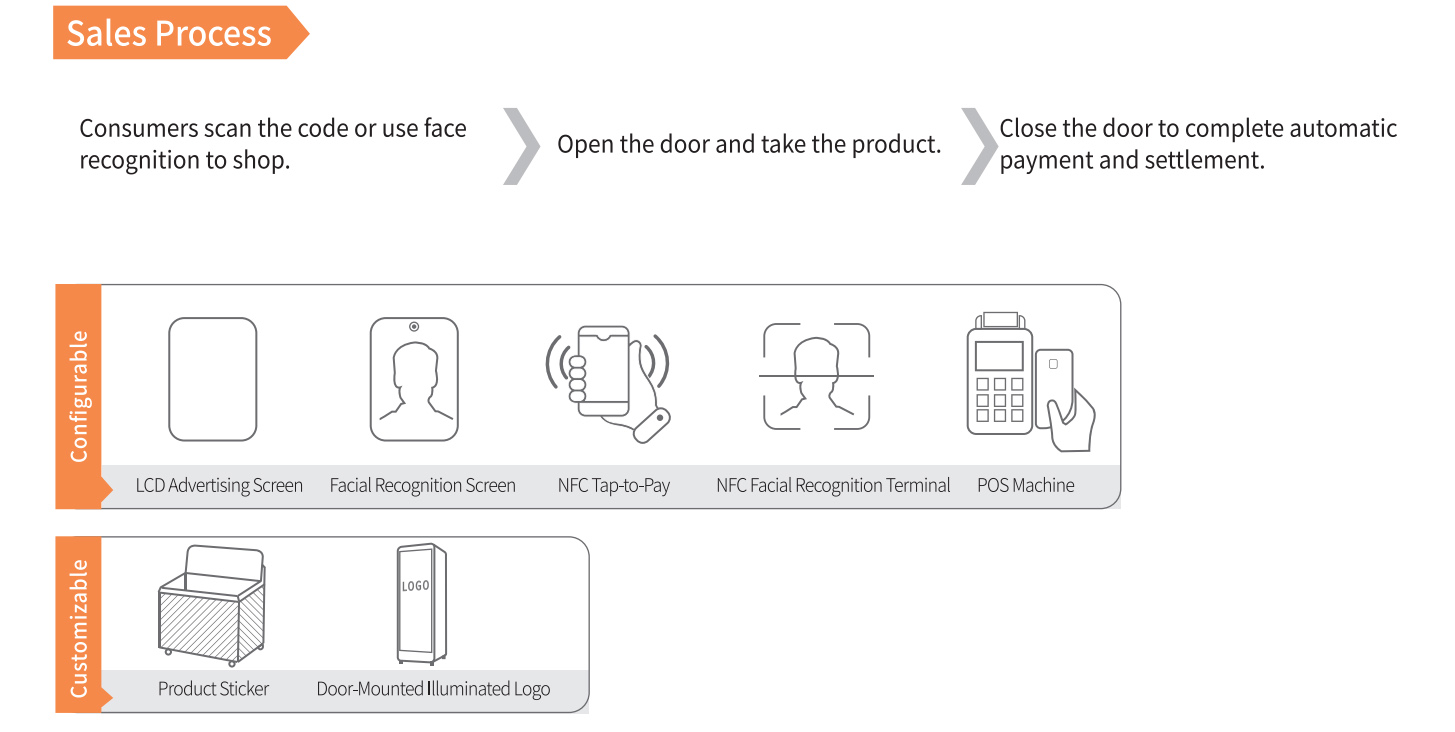 Sales Process

Consumers scan the code or use face recognition to shop.

Open the door and take the product.

Close the door to complete automatic payment and settlement.

Configurable

LCD Advertising Screen

Facial Recognition Screen

NFC Tap-to-Pay

NFC Facial Recognition Terminal

POS Machine

Customizable

LOGO

Product Sticker

Door-Mounted Illuminated Logo